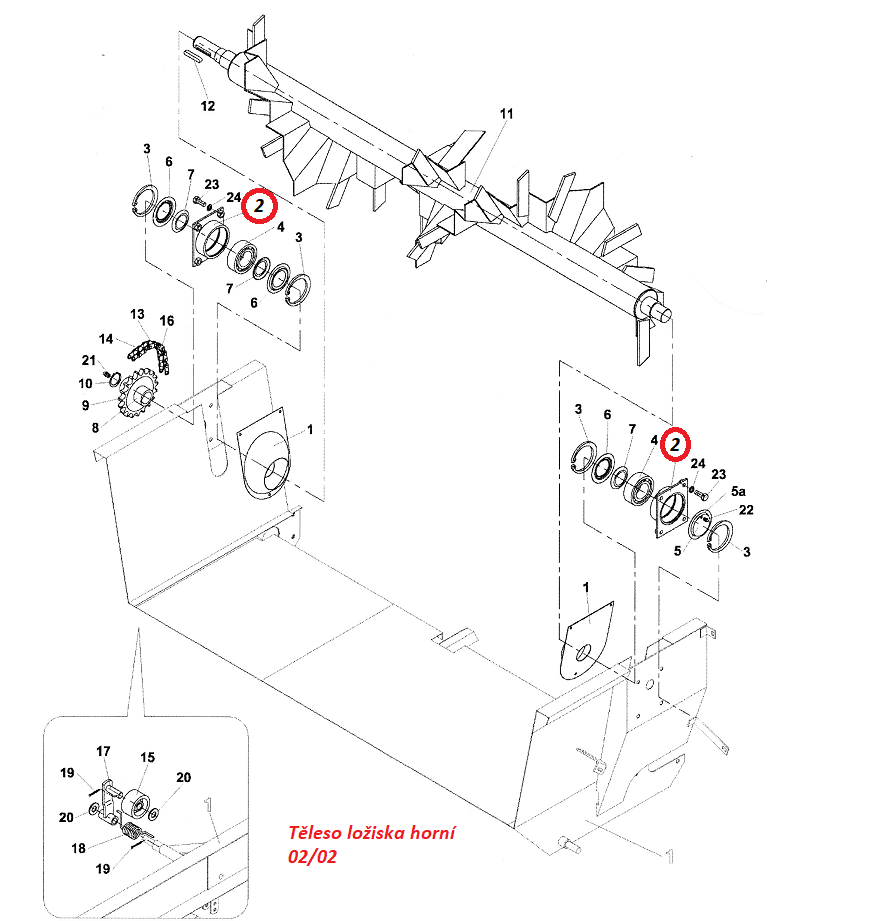 12
11
3
6
7
23
24
2
4
3
7
6
13
16
14
21
10
9
8
1
3
6
7
4
2
24
23
5a
22
5
3
1
17
15
19
20
20
18
19
1
1
Těleso ložiska horní
02/02